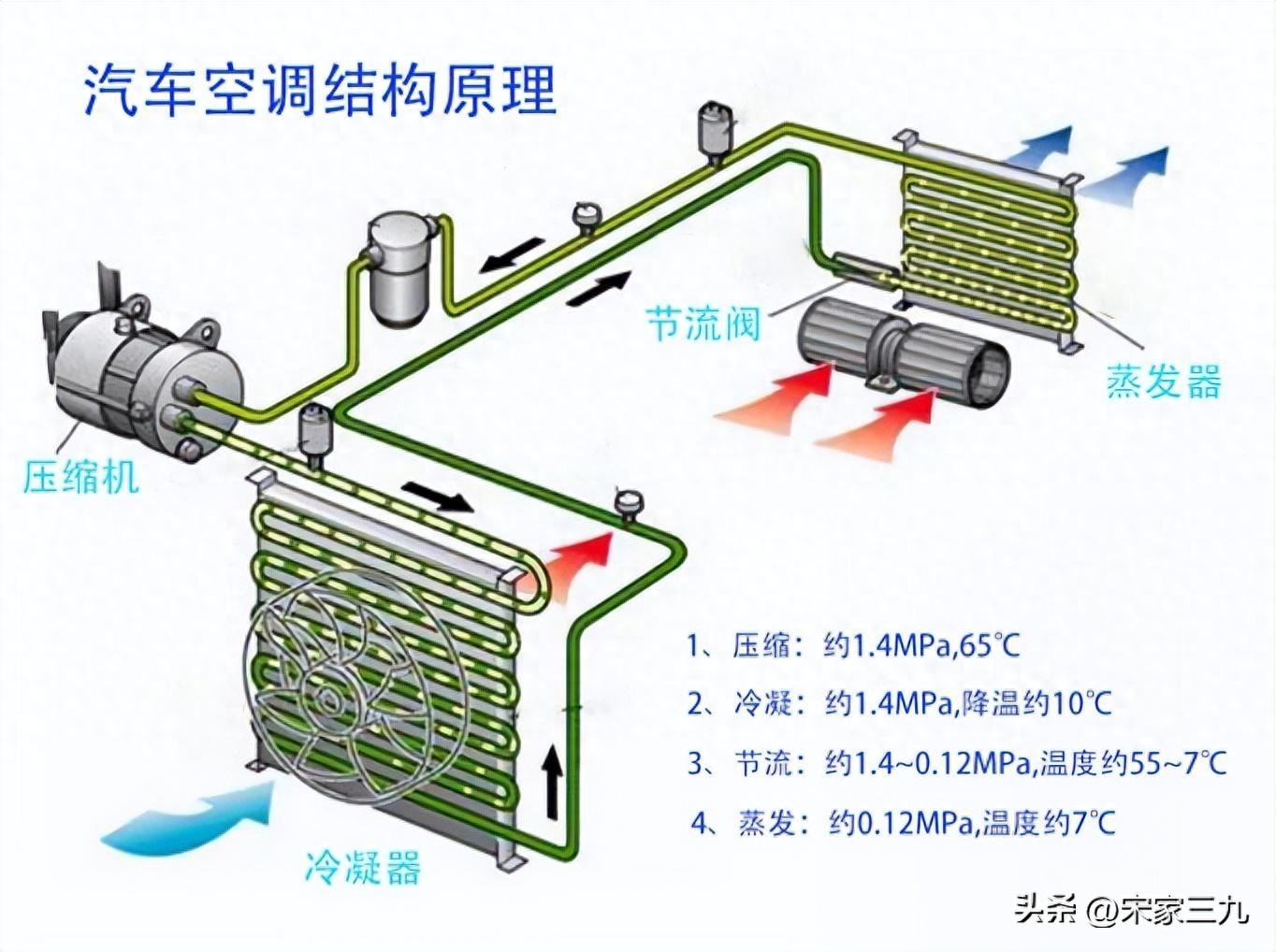 汽车空调结构原理

节流阀

蒸发器

压缩机

冷凝器

1、压缩：约1.4MPa,65℃

2、冷凝：约1.4MPa,降温约10℃

3、节流：约1.4~0.12MPa,温度约55~7℃

4、蒸发：约0.12MPa,温度约7℃

头条 @宋家三九